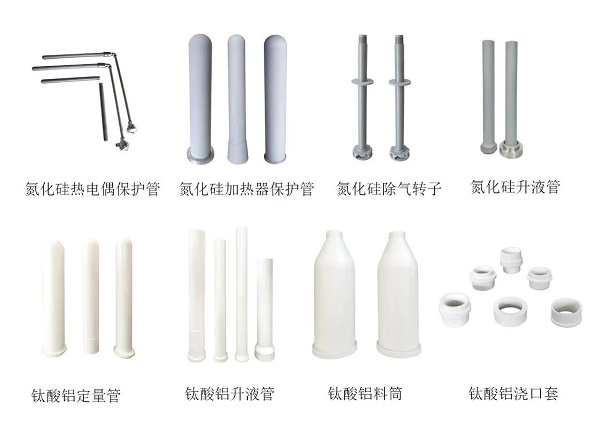 氮化硅热电偶保护管

氮化硅加热器保护管

氮化硅除气转子

氮化硅升液管

钛酸铝定量管

钛酸铝升液管

钛酸铝料筒

钛酸铝浇口套