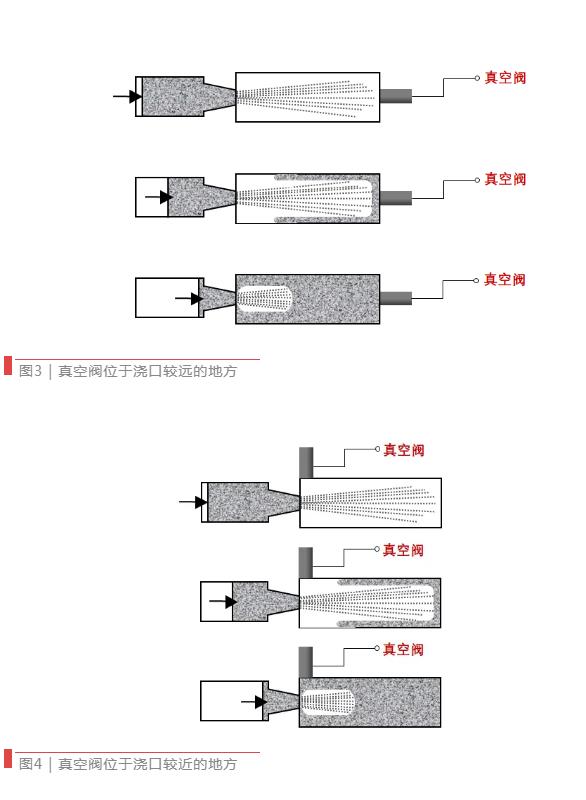 真空阀

真空阀

真空阀

图3 | 真空阀位于浇口较远的地方

真空阀

真空阀

真空阀

图4 | 真空阀位于浇口较近的地方