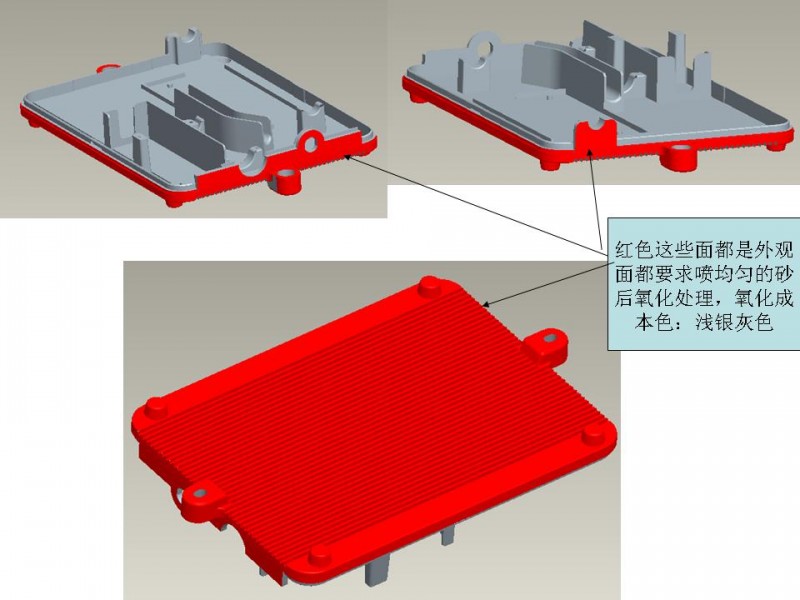 红色这些面都是外观面都要求喷均匀的砂后氧化处理，氧化成本色：浅银灰色