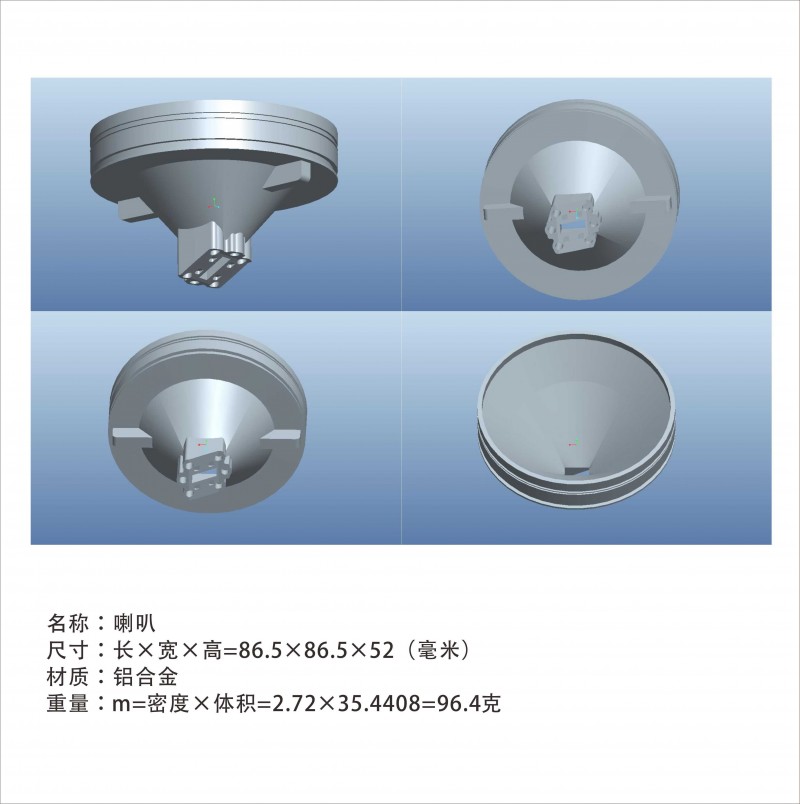 名称：喇叭
尺寸：长×宽×高=86.5×86.5×52（毫米）
材质：铝合金
重量：m=密度×体积=2.72×35.4408=96.4克